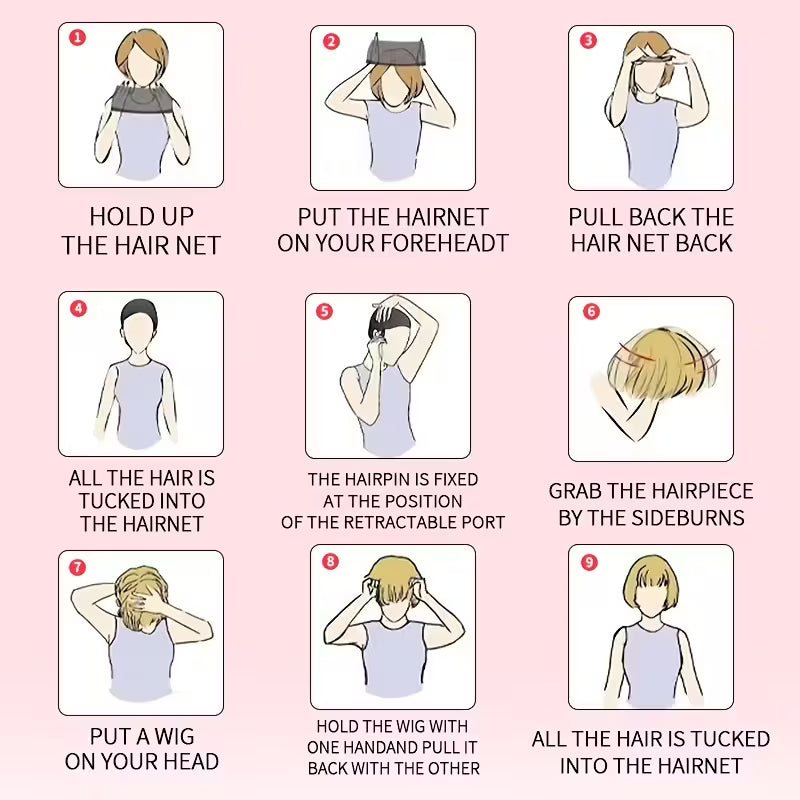 1

HOLD UP THE HAIR NET

2

PUT THE HAIRNET ON YOUR FOREHEADT

3

PULL BACK THE HAIR NET BACK

4

ALL THE HAIR IS TUCKED INTO THE HAIRNET

5

THE HAIRPIN IS FIXED AT THE POSITION OF THE RETRACTABLE PORT

6

GRAB THE HAIRPIECE BY THE SIDEBURNS

7

PUT A WIG ON YOUR HEAD

8

HOLD THE WIG WITH ONE HANDAND PULL IT BACK WITH THE OTHER

9

ALL THE HAIR IS TUCKED INTO THE HAIRNET